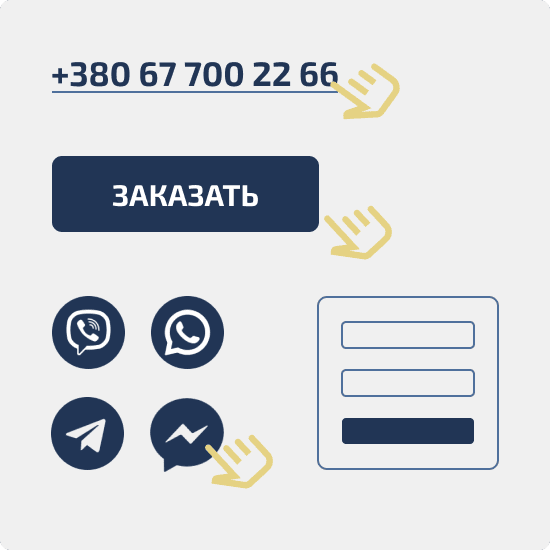 +380 67 700 22 66

ЗАКАЗАТЬ