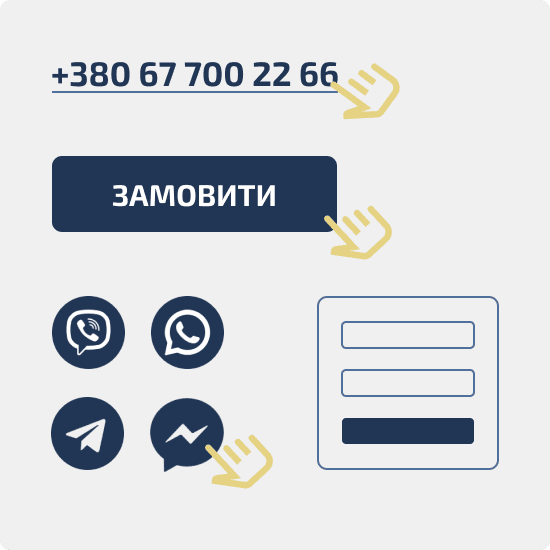 +380 67 700 22 66

ЗАМОВИТИ