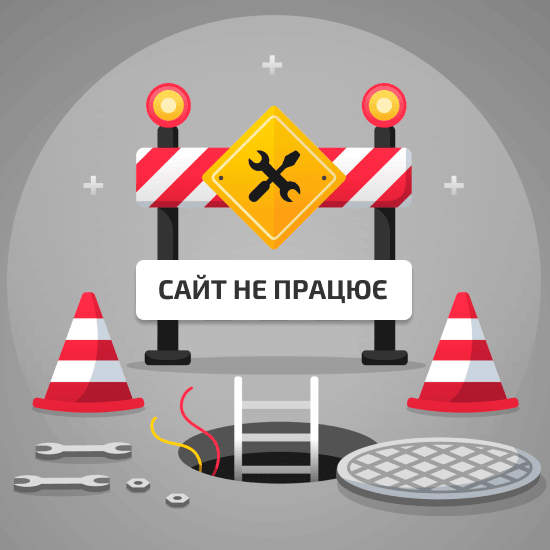 САЙТ НЕ ПРАЦЮЄ