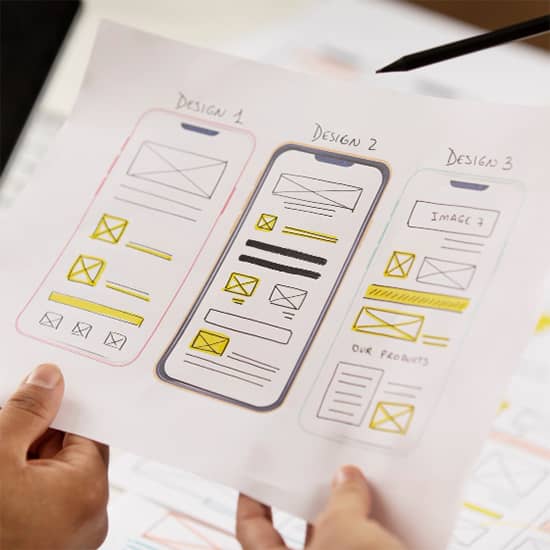 DESIGN 1

DESIGN 2

DESIGN 3

IMAGE 7

OUR PRODUCTS