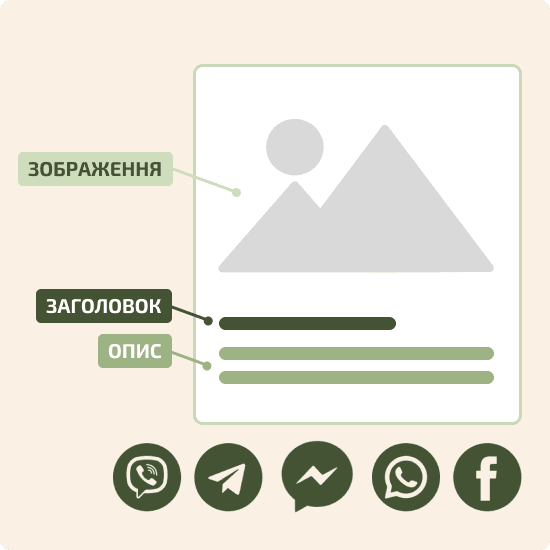 ЗОБРАЖЕННЯ

ЗАГОЛОВОК

ОПИС