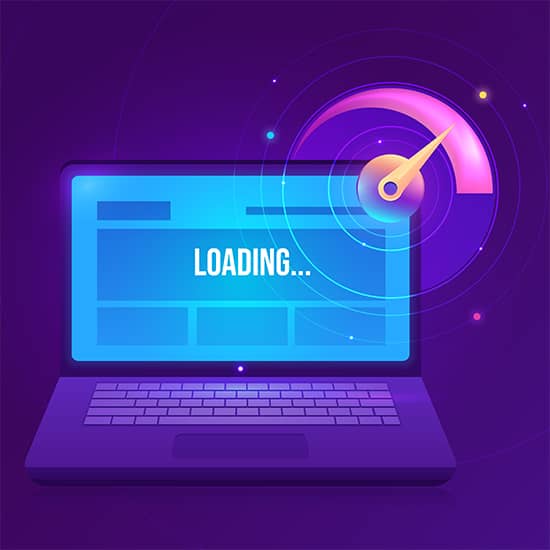 LOADING...