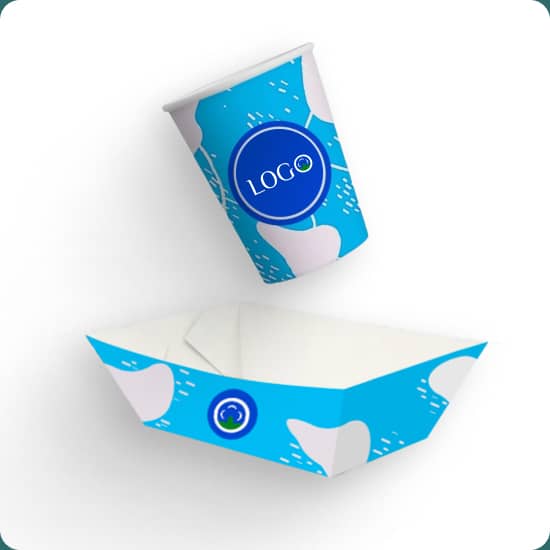 LOGO