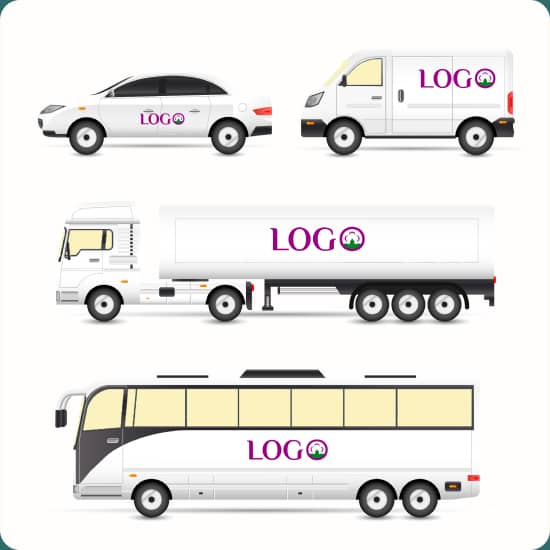 LOGO

LOGO

LOGO

LOGO