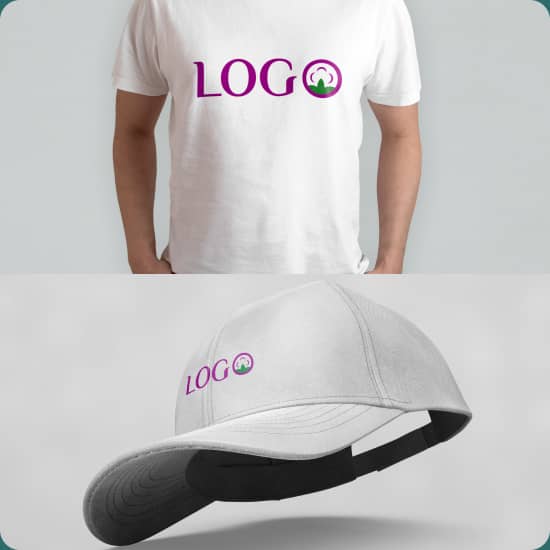 LOGO

LOGO