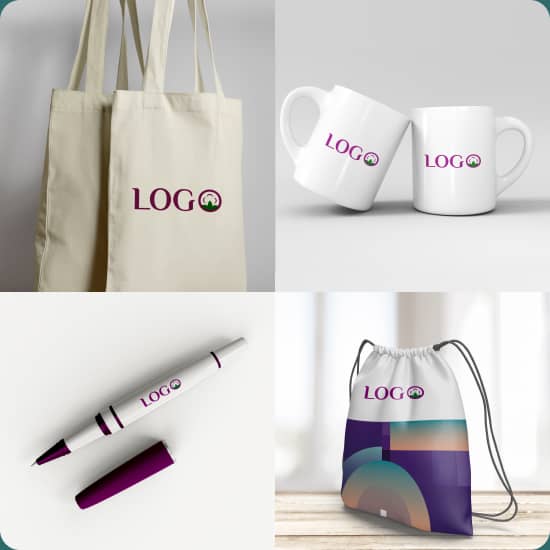 LOGO

LOGO

LOGO

LOGO

LOGO