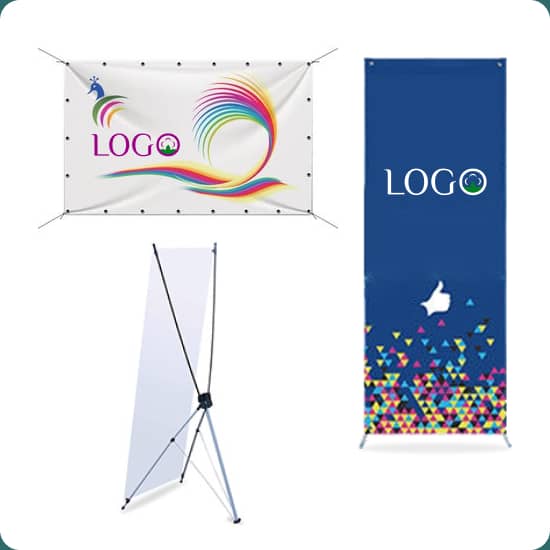 LOGO

LOGO