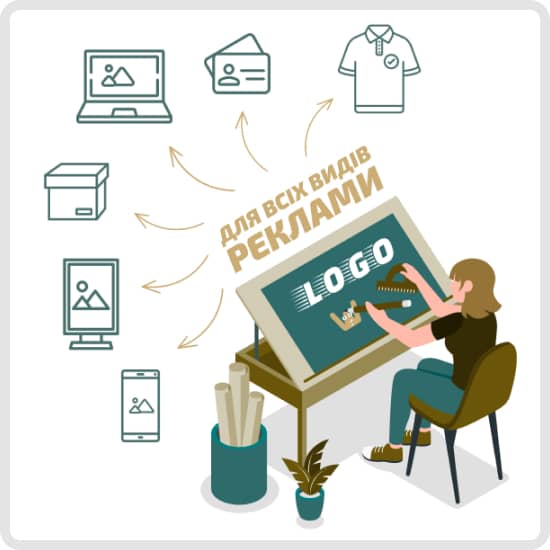 ДЛЯ ВСІХ ВИДІВ РЕКЛАМИ

LOGO