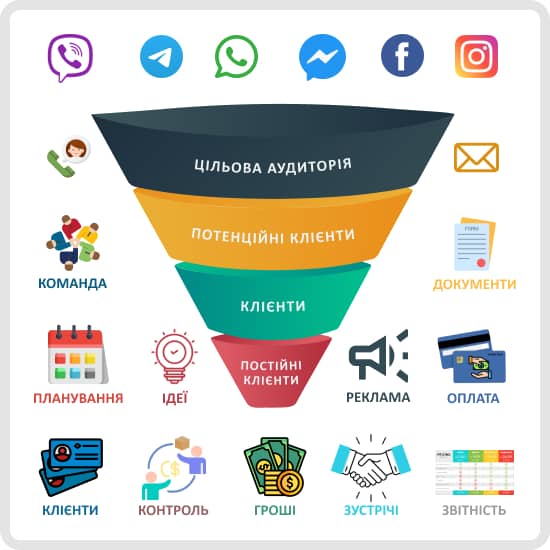 ЦІЛЬОВА АУДИТОРІЯ

ПОТЕНЦІЙНІ КЛІЄНТИ

КЛІЄНТИ

ПОСТІЙНІ КЛІЄНТИ

КОМАНДА

ДОКУМЕНТИ

ПЛАНУВАННЯ

ІДЕЇ

РЕКЛАМА

ОПЛАТА

КЛІЄНТИ

КОНТРОЛЬ

ГРОШІ

ЗУСТРІЧІ

ЗВІТНІСТЬ