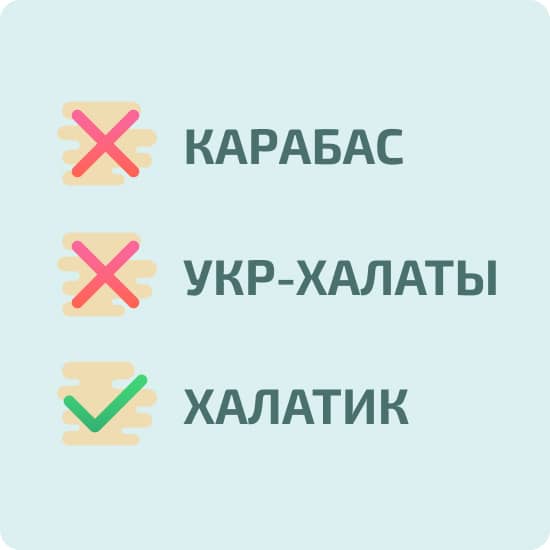 КАРАБАС

УКР-ХАЛАТЫ

ХАЛАТИК