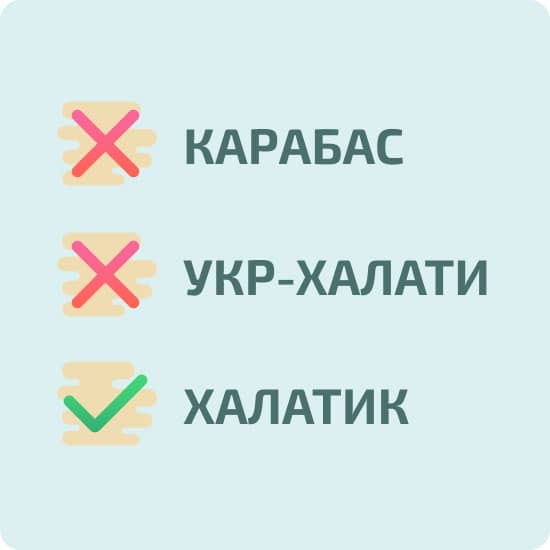 КАРАБАС

УКР-ХАЛАТИ

ХАЛАТИК