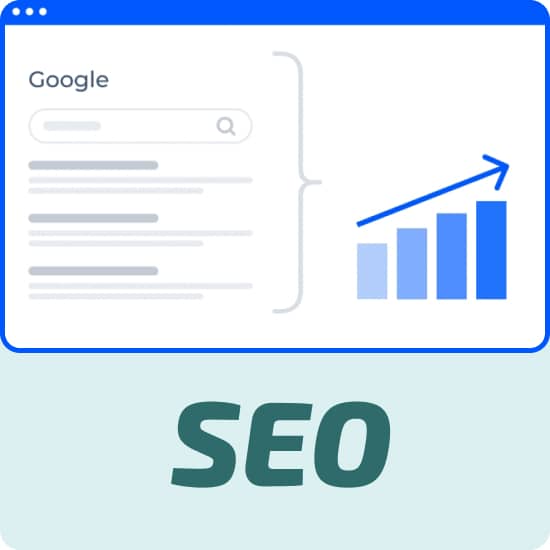 Google

SEO