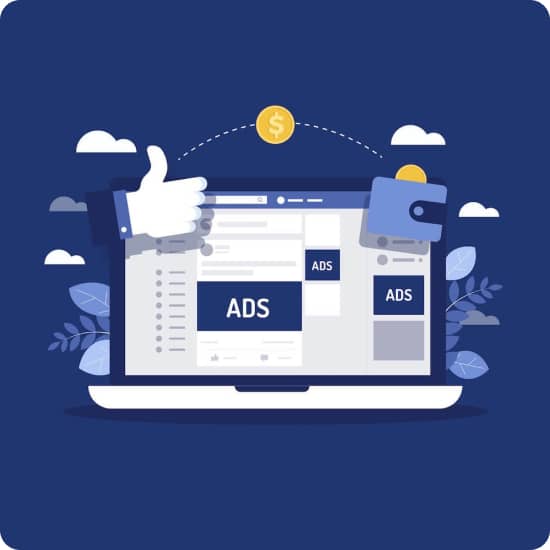 $

ADS

ADS

ADS